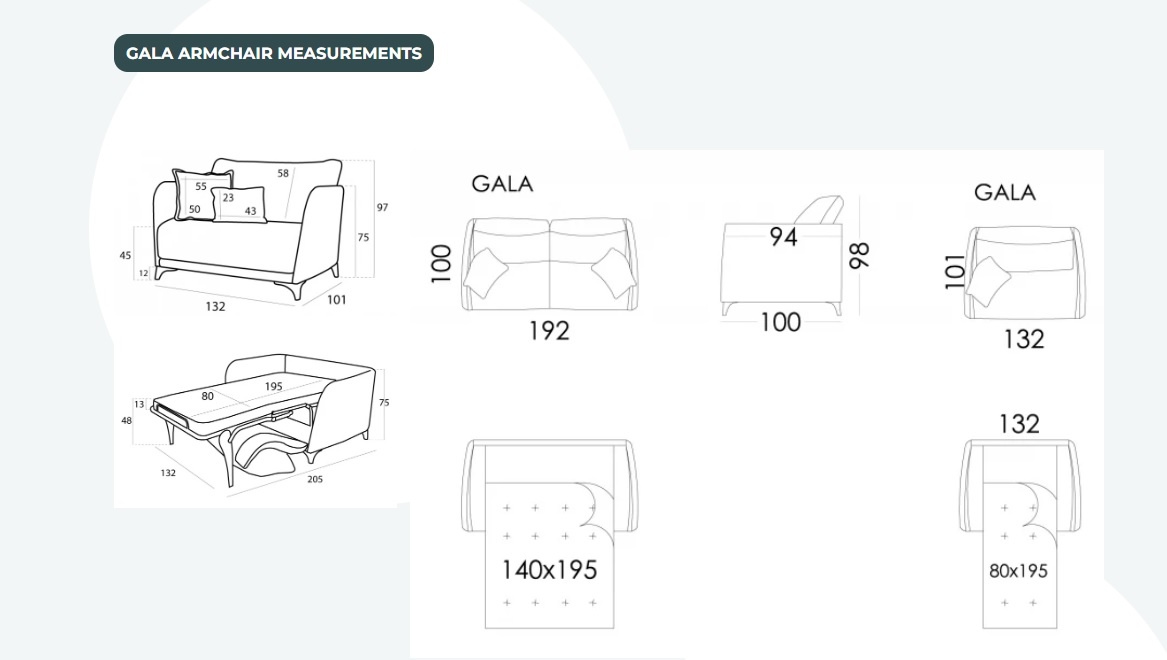 GALA ARMCHAIR MEASUREMENTS

58
55
23
50
43
97
75
45
12
132
101

195
80
13
48
75
132
205

GALA
100
192

94
98
100

GALA
101
132

140x195

132
80x195